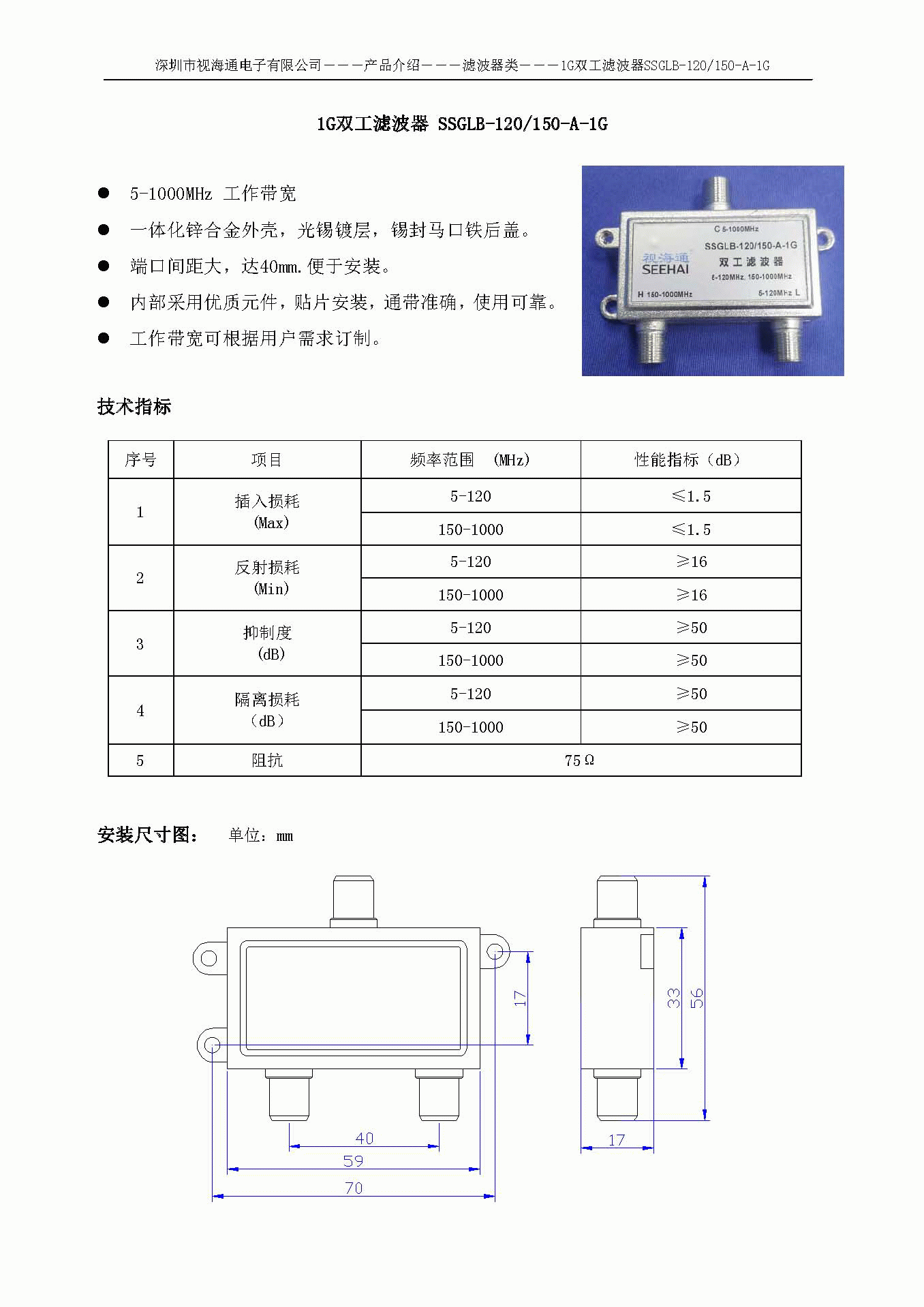 深圳市视海通电子有限公司———产品介绍———滤波器类———1G双工滤波器SSGLB-120/150-A-1G

1G双工滤波器 SSGLB-120/150-A-1G

● 5-1000MHz 工作带宽
● 一体化锌合金外壳，光锡镀层，锡封马口铁后盖。
● 端口间距大，达40mm.便于安装。
● 内部采用优质元件，贴片安装，通带准确，使用可靠。
● 工作带宽可根据用户需求订制。

C 5-1000MHz
SSGLB-120/150-A-1G
视海通
SEEHAI
双工滤波器
5-120MHz, 150-1000MHz
H 150-1000MHz
5-120MHz L

技术指标

| 序号 | 项目 | 频率范围 (MHz) | 性能指标（dB） |
|---|---|---|---|
| 1 | 插入损耗 (Max) | 5-120 | ≤1.5 |
|  |  | 150-1000 | ≤1.5 |
| 2 | 反射损耗 (Min) | 5-120 | ≥16 |
|  |  | 150-1000 | ≥16 |
| 3 | 抑制度 (dB) | 5-120 | ≥50 |
|  |  | 150-1000 | ≥50 |
| 4 | 隔离损耗 （dB） | 5-120 | ≥50 |
|  |  | 150-1000 | ≥50 |
| 5 | 阻抗 | 75Ω | |

安装尺寸图： 单位：mm

17
40
59
70
33
56
17